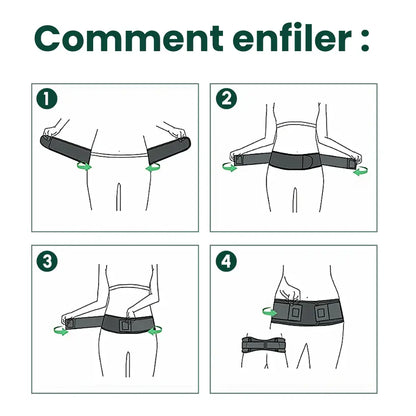 Comment enfiler :

1

2

3

4