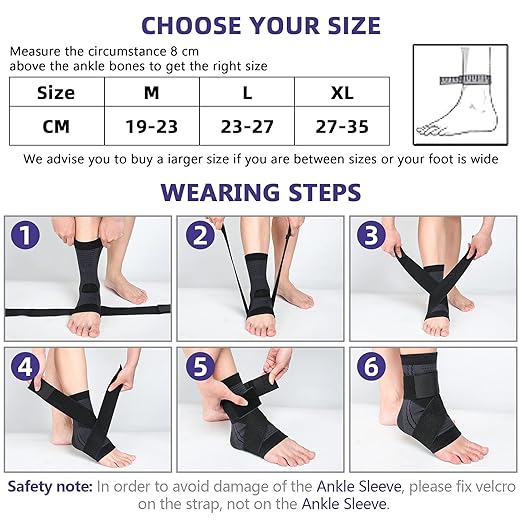 CHOOSE YOUR SIZE

Measure the circumstance 8 cm above the ankle bones to get the right size

| Size | M | L | XL |
|---|---|---|---|
| CM | 19-23 | 23-27 | 27-35 |

We advise you to buy a iarger size if you are between sizes or your foot is wide

WEARING STEPS

1

2

3

4

5

6

Safety note: In order to avoid damage of the Ankle Sleeve, please fix velcro on the strap, not on the Ankle Sleeve.