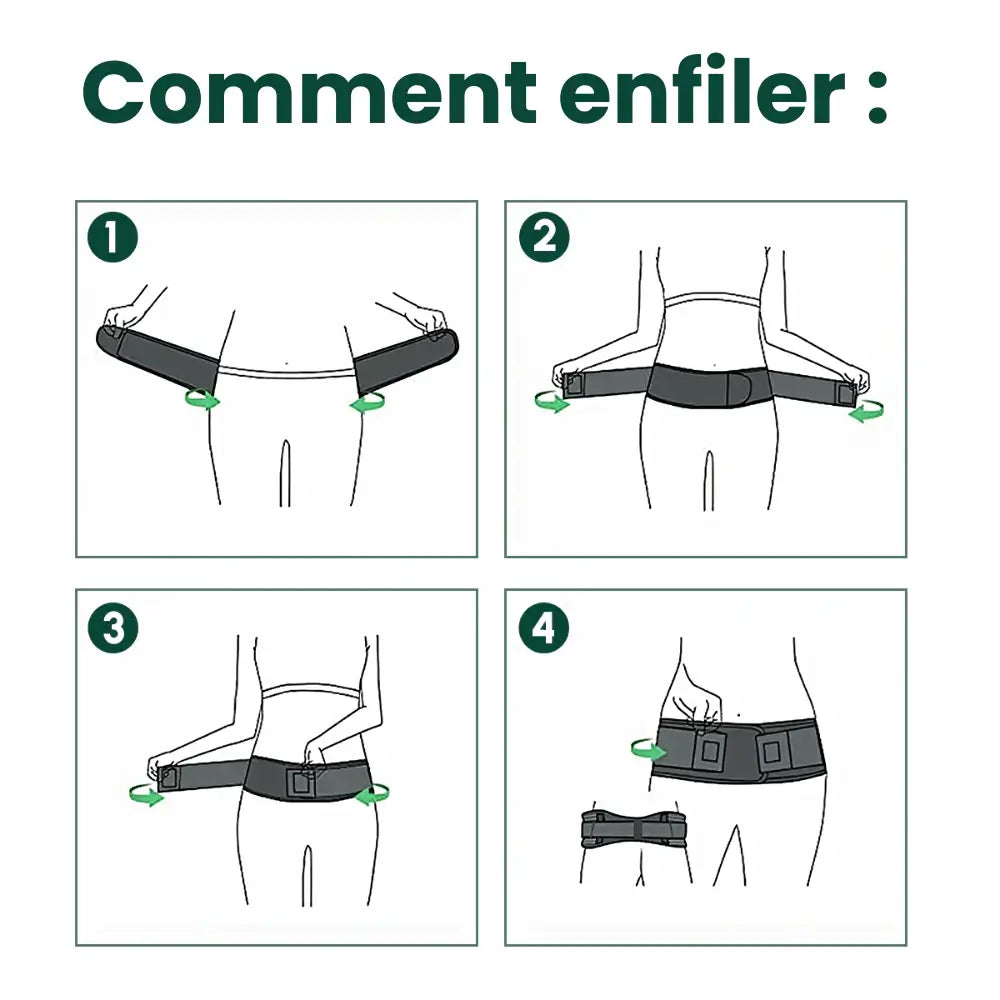 Comment enfiler :

1

2

3

4